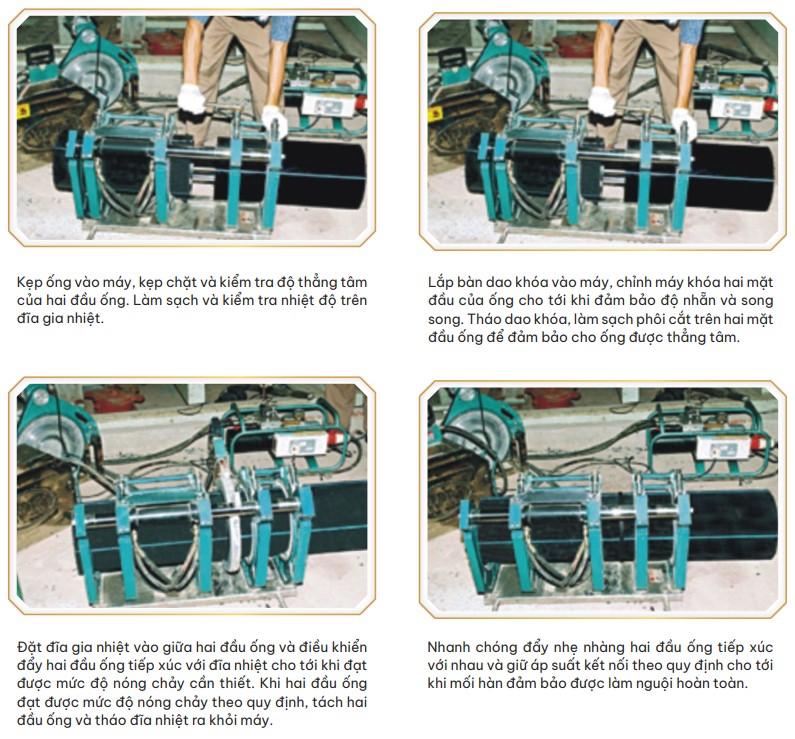 Kẹp ống vào máy, kẹp chặt và kiểm tra độ thẳng tâm của hai đầu ống. Làm sạch và kiểm tra nhiệt độ trên đĩa gia nhiệt.

Lắp bàn dao khóa vào máy, chỉnh máy khóa hai mặt đầu của ống cho tới khi đảm bảo độ nhẵn và song song. Tháo dao khóa, làm sạch phôi cắt trên hai mặt đầu ống để đảm bảo cho ống được thẳng tâm.

Đặt đĩa gia nhiệt vào giữa hai đầu ống và điều khiển đẩy hai đầu ống tiếp xúc với đĩa nhiệt cho tới khi đạt được mức độ nóng chảy cần thiết. Khi hai đầu ống đạt được mức độ nóng chảy theo quy định, tách hai đầu ống và tháo đĩa nhiệt ra khỏi máy.

Nhanh chóng đẩy nhẹ nhàng hai đầu ống tiếp xúc với nhau và giữ áp suất kết nối theo quy định cho tới khi mối hàn đảm bảo được làm nguội hoàn toàn.